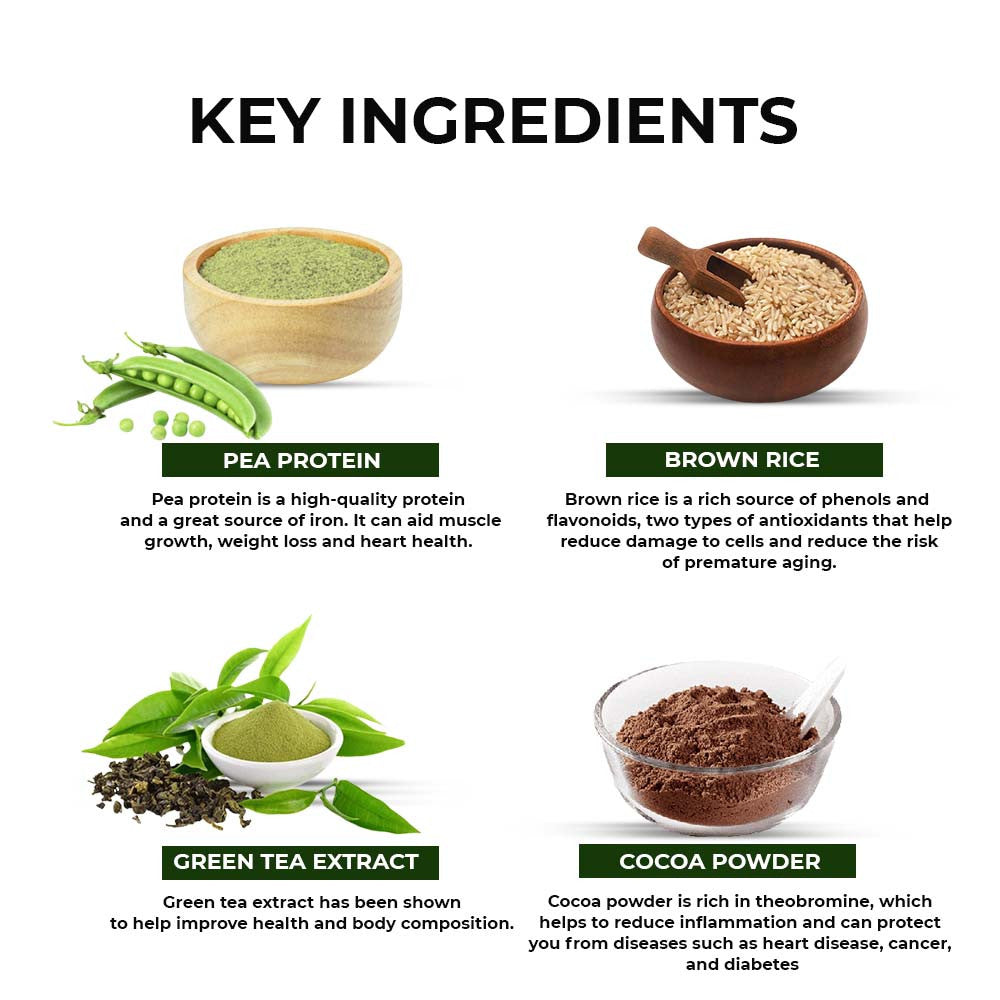 KEY INGREDIENTS

PEA PROTEIN

Pea protein is a high-quality protein and a great source of iron. It can aid muscle growth, weight loss and heart health.

BROWN RICE

Brown rice is a rich source of phenols and flavonoids, two types of antioxidants that help reduce damage to cells and reduce the risk of premature aging.

GREEN TEA EXTRACT

Green tea extract has been shown to help improve health and body composition.

COCOA POWDER

Cocoa powder is rich in theobromine, which helps to reduce inflammation and can protect you from diseases such as heart disease, cancer, and diabetes